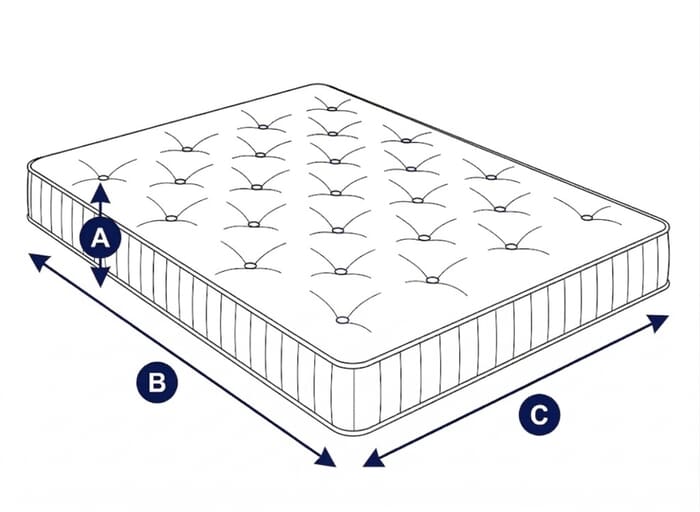 A
B
C