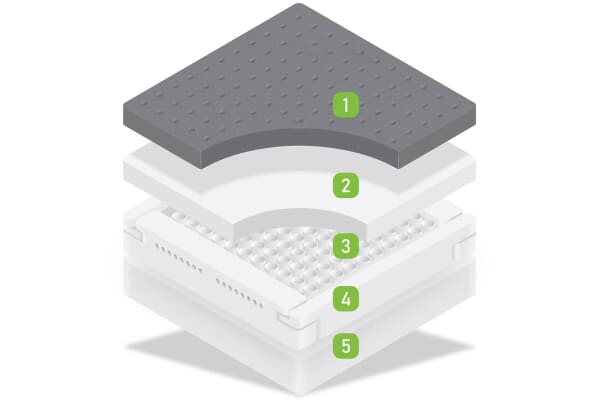 1

2

3

4

5