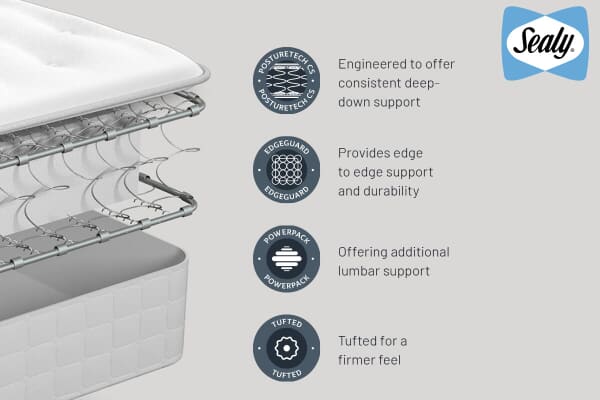 Sealy

POSTURETECH CS
POSTURETECH CS

Engineered to offer consistent deep-down support

EDGEGUARD
EDGEGUARD

Provides edge to edge support and durability

POWERPACK
POWERPACK

Offering additional lumbar support

TUFTED
TUFTED

Tufted for a firmer feel