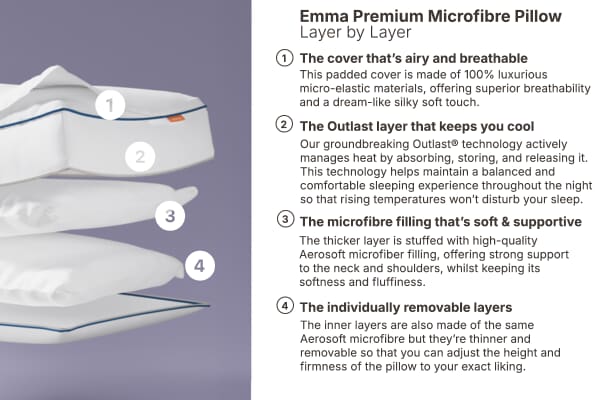 1

2

3

4

Emma Premium Microfibre Pillow
Layer by Layer

1 The cover that's airy and breathable
This padded cover is made of 100% luxurious micro-elastic materials, offering superior breathability and a dream-like silky soft touch.

2 The Outlast layer that keeps you cool
Our groundbreaking Outlast® technology actively manages heat by absorbing, storing, and releasing it. This technology helps maintain a balanced and comfortable sleeping experience throughout the night so that rising temperatures won't disturb your sleep.

3 The microfibre filling that's soft & supportive
The thicker layer is stuffed with high-quality Aerosoft microfiber filling, offering strong support to the neck and shoulders, whilst keeping its softness and fluffiness.

4 The individually removable layers
The inner layers are also made of the same Aerosoft microfibre but they're thinner and removable so that you can adjust the height and firmness of the pillow to your exact liking.