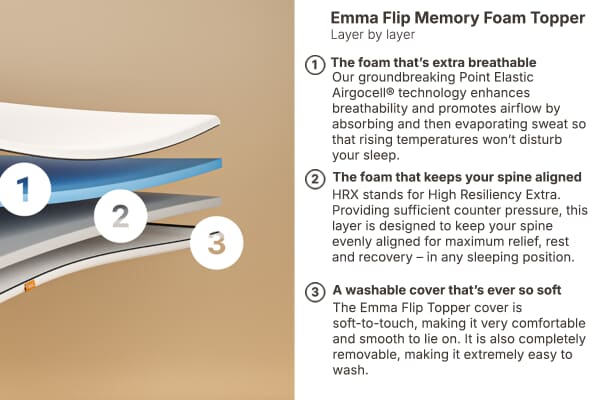 1

2

3

Emma Flip Memory Foam Topper
Layer by layer

1 The foam that's extra breathable
Our groundbreaking Point Elastic Airgocell® technology enhances breathability and promotes airflow by absorbing and then evaporating sweat so that rising temperatures won't disturb your sleep.

2 The foam that keeps your spine aligned
HRX stands for High Resiliency Extra. Providing sufficient counter pressure, this layer is designed to keep your spine evenly aligned for maximum relief, rest and recovery – in any sleeping position.

3 A washable cover that's ever so soft
The Emma Flip Topper cover is soft-to-touch, making it very comfortable and smooth to lie on. It is also completely removable, making it extremely easy to wash.