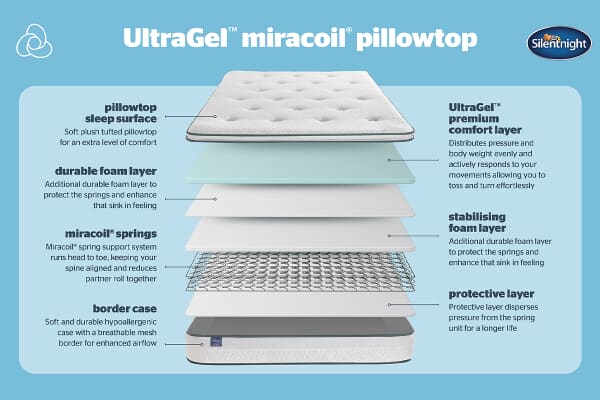 UltraGel™ miracoil® pillowtop

Silentnight

pillowtop sleep surface
Soft plush tufted pillowtop for an extra level of comfort

durable foam layer
Additional durable foam layer to protect the springs and enhance that sink in feeling

miracoil® springs
Miracoil® spring support system runs head to toe, keeping your spine aligned and reduces partner roll together

border case
Soft and durable hypoallergenic case with a breathable mesh border for enhanced airflow

UltraGel™ premium comfort layer
Distributes pressure and body weight evenly and actively responds to your movements allowing you to toss and turn effortlessly

stabilising foam layer
Additional durable foam layer to protect the springs and enhance that sink in feeling

protective layer
Protective layer disperses pressure from the spring unit for a longer life