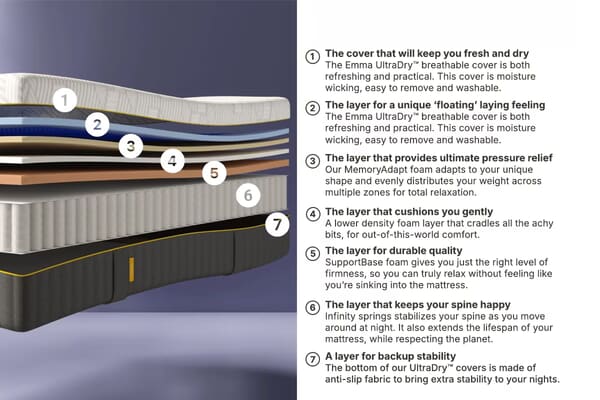 1
2
3
4
5
6
7

① The cover that will keep you fresh and dry
The Emma UltraDry™ breathable cover is both refreshing and practical. This cover is moisture wicking, easy to remove and washable.

② The layer for a unique 'floating' laying feeling
The Emma UltraDry™ breathable cover is both refreshing and practical. This cover is moisture wicking, easy to remove and washable.

③ The layer that provides ultimate pressure relief
Our MemoryAdapt foam adapts to your unique shape and evenly distributes your weight across multiple zones for total relaxation.

④ The layer that cushions you gently
A lower density foam layer that cradles all the achy bits, for out-of-this-world comfort.

⑤ The layer for durable quality
SupportBase foam gives you just the right level of firmness, so you can truly relax without feeling like you're sinking into the mattress.

⑥ The layer that keeps your spine happy
Infinity springs stabilizes your spine as you move around at night. It also extends the lifespan of your mattress, while respecting the planet.

⑦ A layer for backup stability
The bottom of our UltraDry™ covers is made of anti-slip fabric to bring extra stability to your nights.